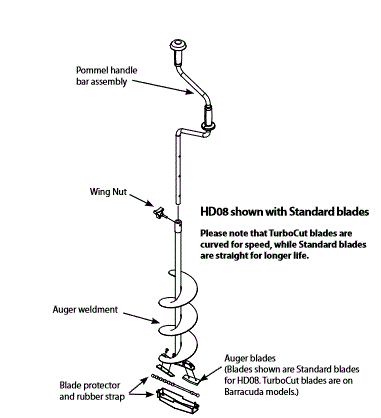 Pommel handle bar assembly

Wing Nut

HD08 shown with Standard blades

Please note that TurboCut blades are curved for speed, while Standard blades are straight for longer life.

Auger weldment

Auger blades (Blades shown are Standard blades for HD08. TurboCut blades are on Barracuda models.)

Blade protector and rubber strap